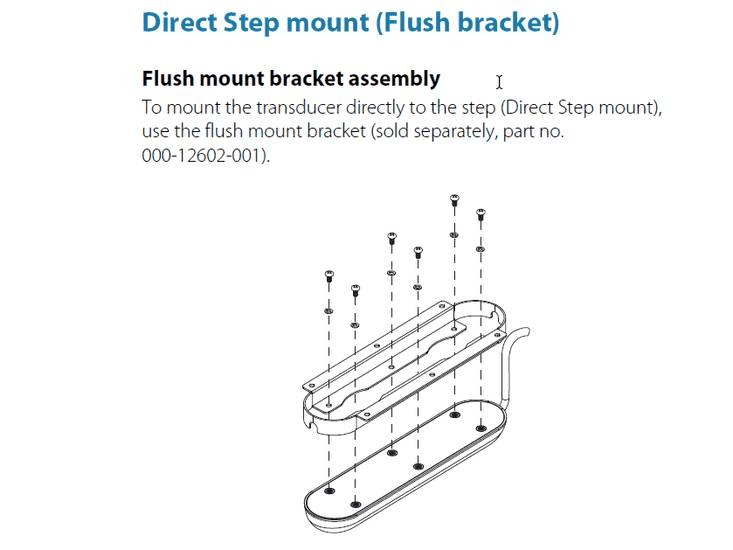 Direct Step mount (Flush bracket)

Flush mount bracket assembly

To mount the transducer directly to the step (Direct Step mount), use the flush mount bracket (sold separately, part no. 000-12602-001).