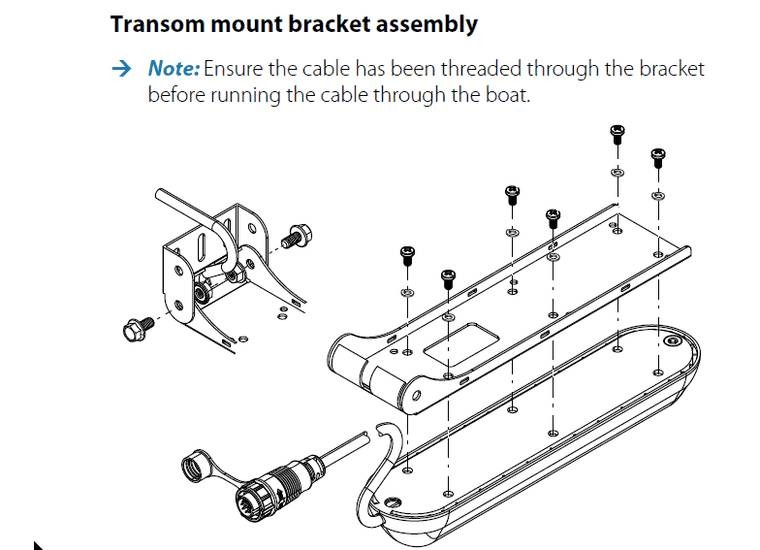 Transom mount bracket assembly

→ Note: Ensure the cable has been threaded through the bracket before running the cable through the boat.